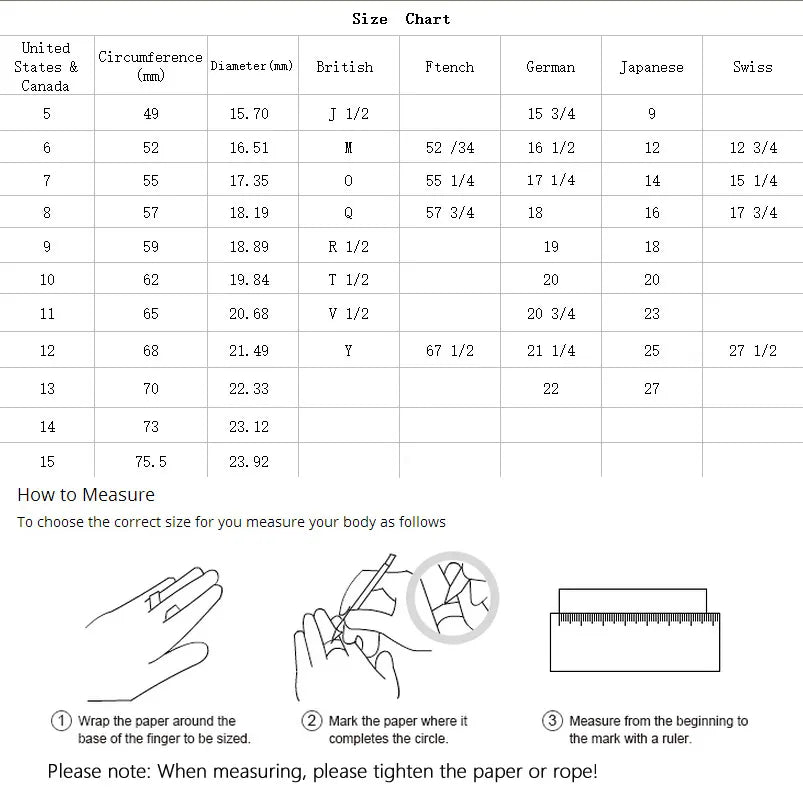 Size Chart

| United States & Canada | Circumference (mm) | Diameter(mm) | British | Ftench | German | Japanese | Swiss |
|---|---|---|---|---|---|---|---|
| 5 | 49 | 15.70 | J 1/2 | | 15 3/4 | 9 | |
| 6 | 52 | 16.51 | M | 52 /34 | 16 1/2 | 12 | 12 3/4 |
| 7 | 55 | 17.35 | O | 55 1/4 | 17 1/4 | 14 | 15 1/4 |
| 8 | 57 | 18.19 | Q | 57 3/4 | 18 | 16 | 17 3/4 |
| 9 | 59 | 18.89 | R 1/2 | | 19 | 18 | |
| 10 | 62 | 19.84 | T 1/2 | | 20 | 20 | |
| 11 | 65 | 20.68 | V 1/2 | | 20 3/4 | 23 | |
| 12 | 68 | 21.49 | Y | 67 1/2 | 21 1/4 | 25 | 27 1/2 |
| 13 | 70 | 22.33 | | | 22 | 27 | |
| 14 | 73 | 23.12 | | | | | |
| 15 | 75.5 | 23.92 | | | | | |

How to Measure

To choose the correct size for you measure your body as follows

① Wrap the paper around the base of the finger to be sized.

② Mark the paper where it completes the circle.

③ Measure from the beginning to the mark with a ruler.

Please note: When measuring, please tighten the paper or rope!