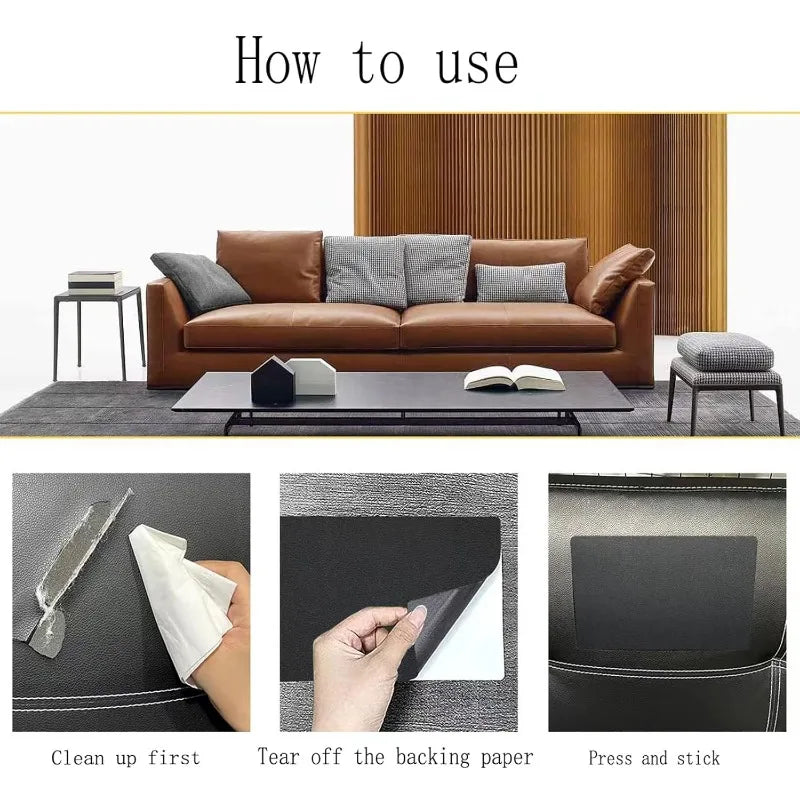 How to use

Clean up first

Tear off the backing paper

Press and stick