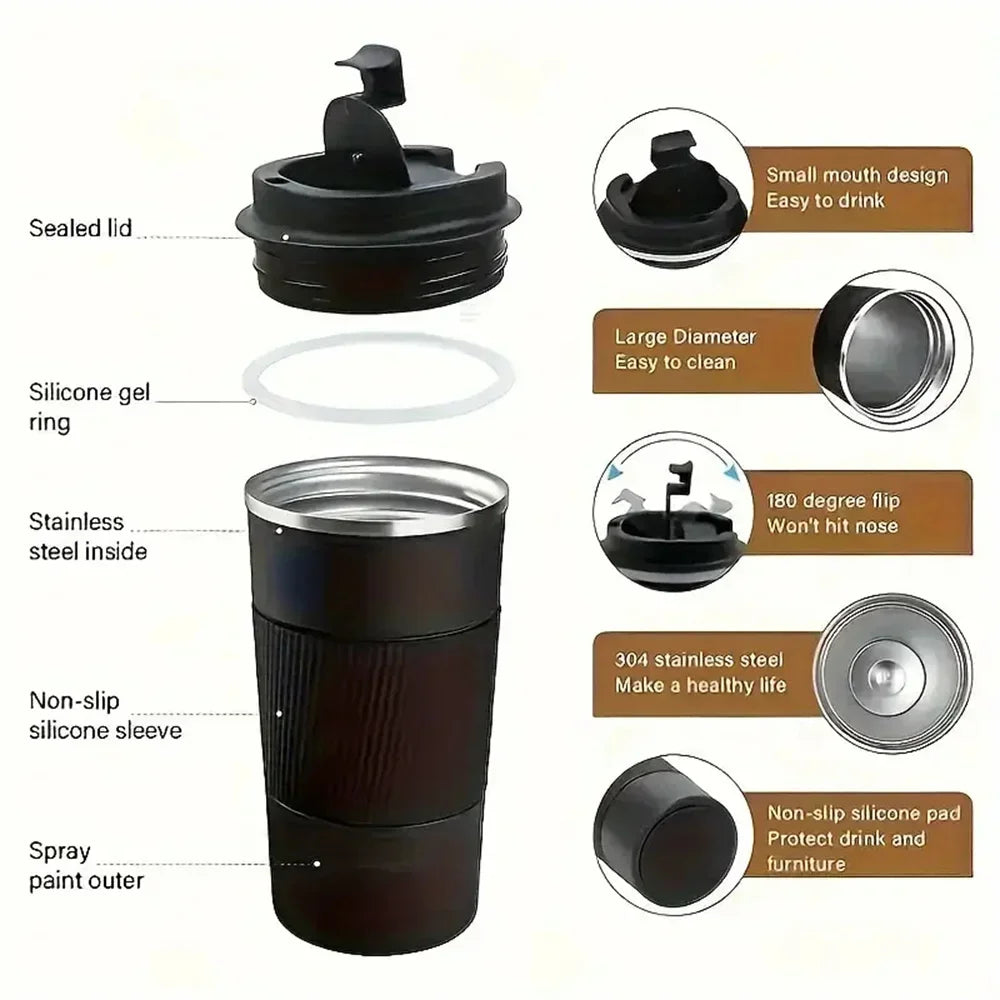 Sealed lid

Silicone gel ring

Stainless steel inside

Non-slip silicone sleeve

Spray paint outer

Small mouth design
Easy to drink

Large Diameter
Easy to clean

180 degree flip
Won't hit nose

304 stainless steel
Make a healthy life

Non-slip silicone pad
Protect drink and furniture