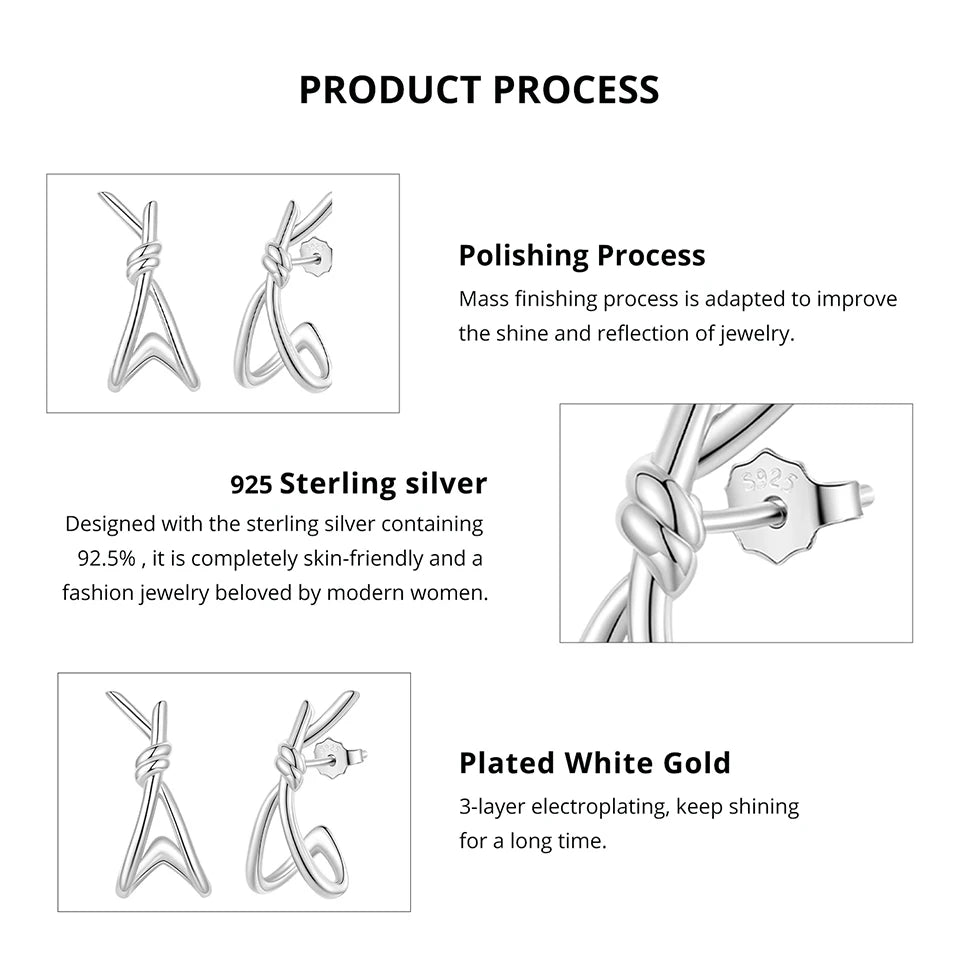 PRODUCT PROCESS

Polishing Process
Mass finishing process is adapted to improve the shine and reflection of jewelry.

925 Sterling silver
Designed with the sterling silver containing 92.5% , it is completely skin-friendly and a fashion jewelry beloved by modern women.

S925

Plated White Gold
3-layer electroplating, keep shining for a long time.