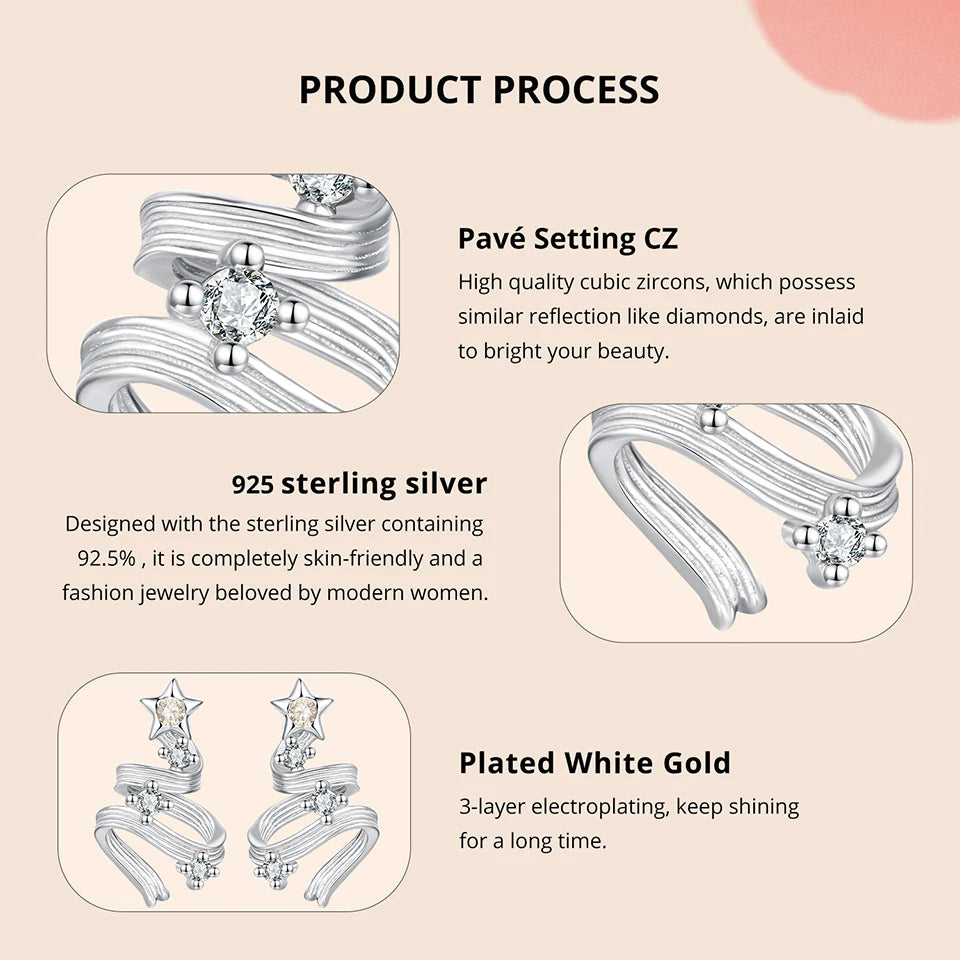 PRODUCT PROCESS

Pavé Setting CZ

High quality cubic zircons, which possess similar reflection like diamonds, are inlaid to bright your beauty.

925 sterling silver

Designed with the sterling silver containing 92.5% , it is completely skin-friendly and a fashion jewelry beloved by modern women.

Plated White Gold

3-layer electroplating, keep shining for a long time.