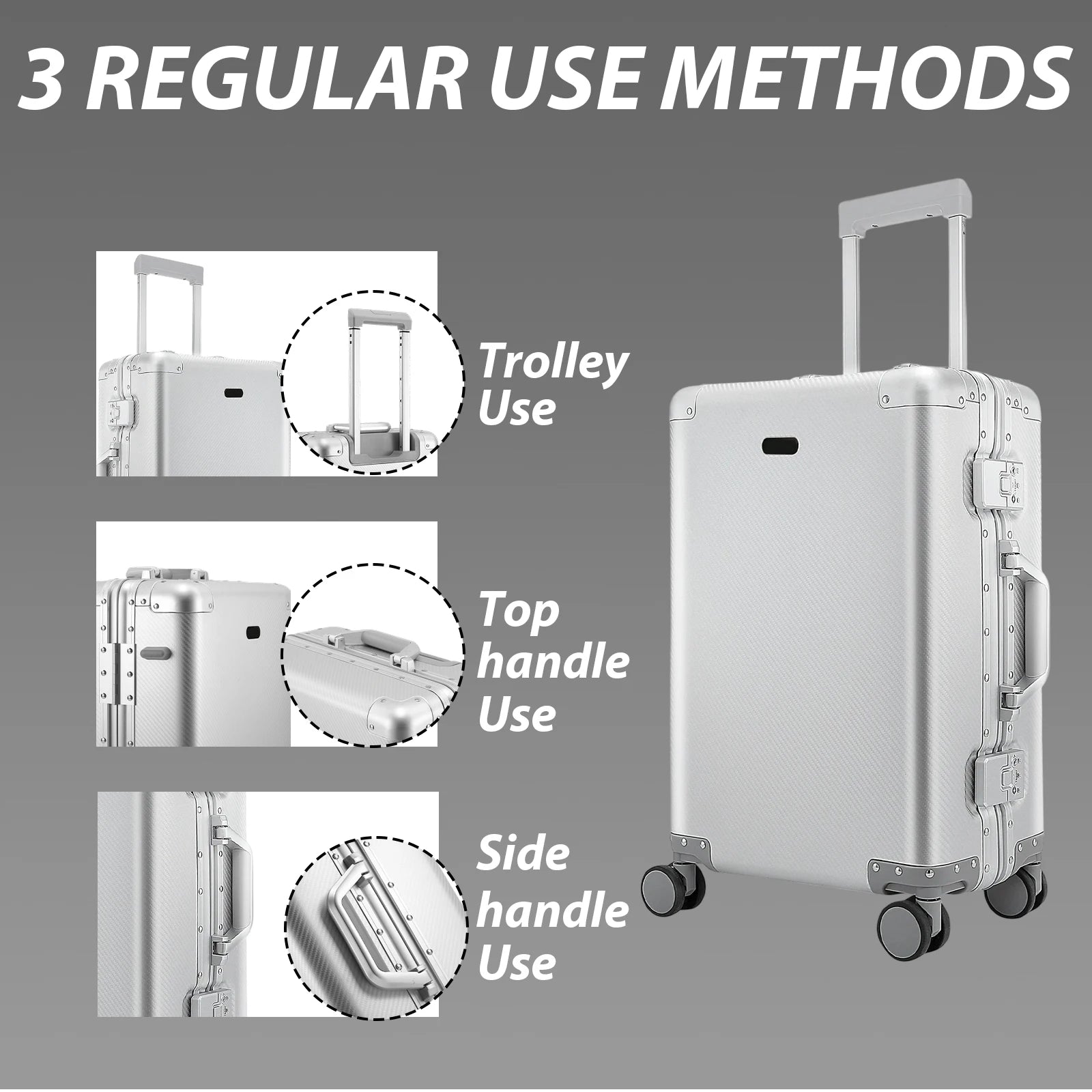 3 REGULAR USE METHODS

Trolley Use

Top handle Use

Side handle Use