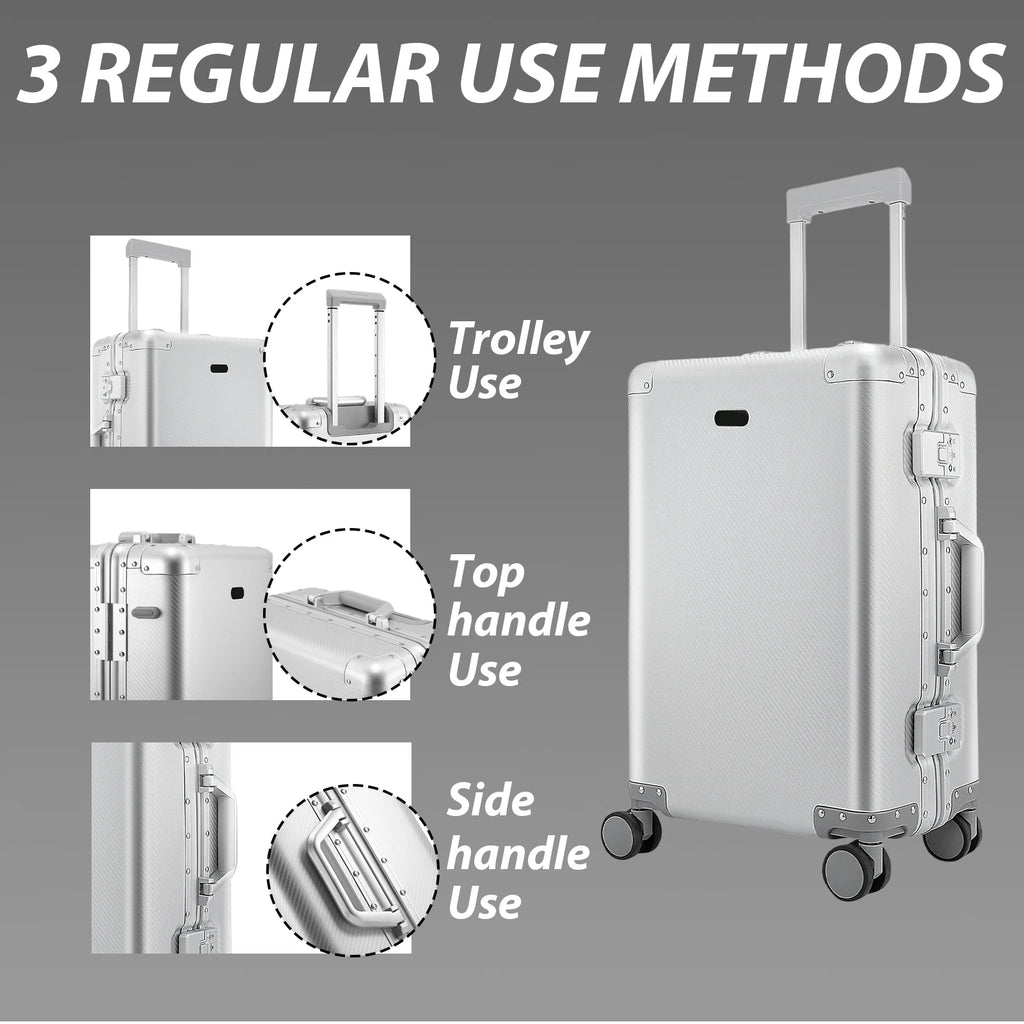 3 REGULAR USE METHODS

Trolley Use

Top handle Use

Side handle Use