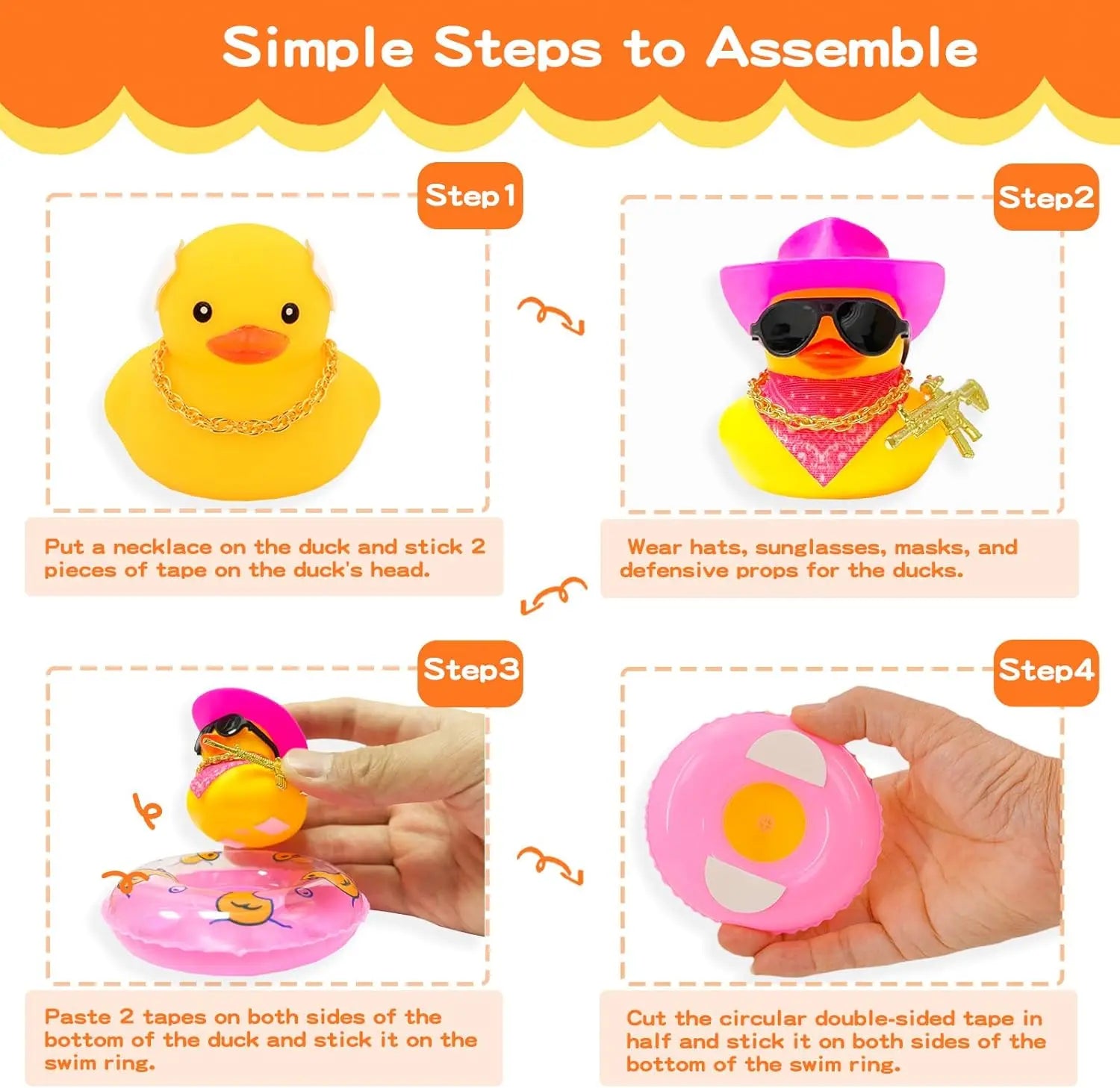 Simple Steps to Assemble

Step1

Put a necklace on the duck and stick 2 pieces of tape on the duck's head.

Step2

Wear hats, sunglasses, masks, and defensive props for the ducks.

Step3

Paste 2 tapes on both sides of the bottom of the duck and stick it on the swim ring.

Step4

Cut the circular double-sided tape in half and stick it on both sides of the bottom of the swim ring.