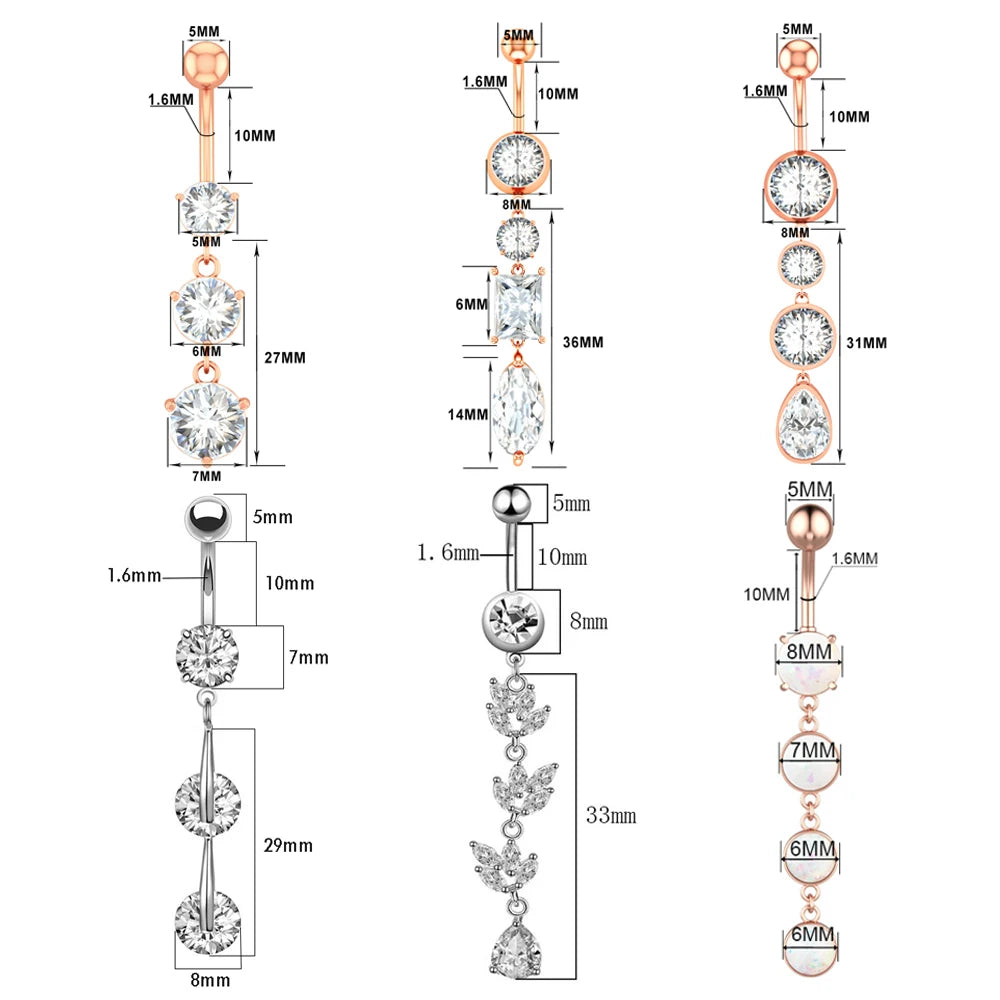 5MM
1.6MM
10MM
5MM
6MM
27MM
7MM

5MM
1.6MM
10MM
8MM
6MM
36MM
14MM

5MM
1.6MM
10MM
8MM
31MM

5mm
1.6mm
10mm
7mm
29mm
8mm

5mm
1.6mm
10mm
8mm
33mm

5MM
1.6MM
10MM
8MM
7MM
6MM
6MM