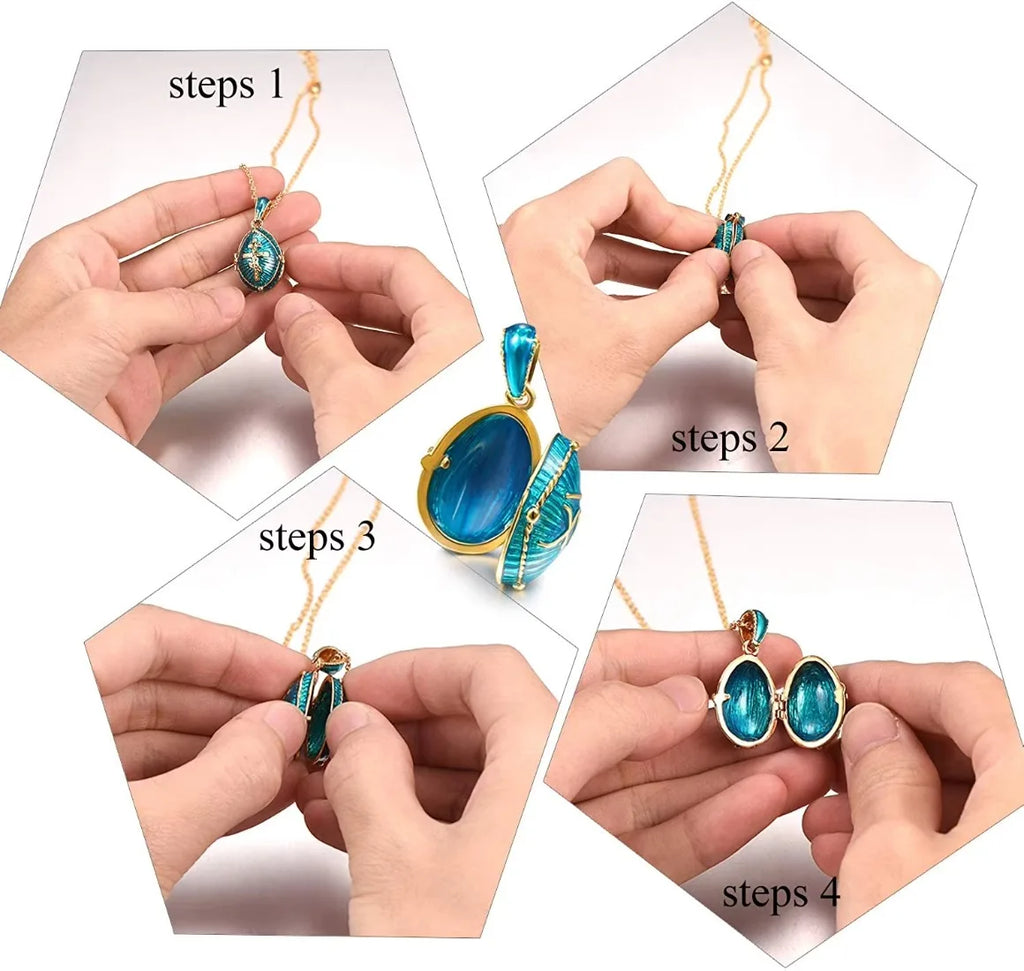 steps 1

steps 2

steps 3

steps 4