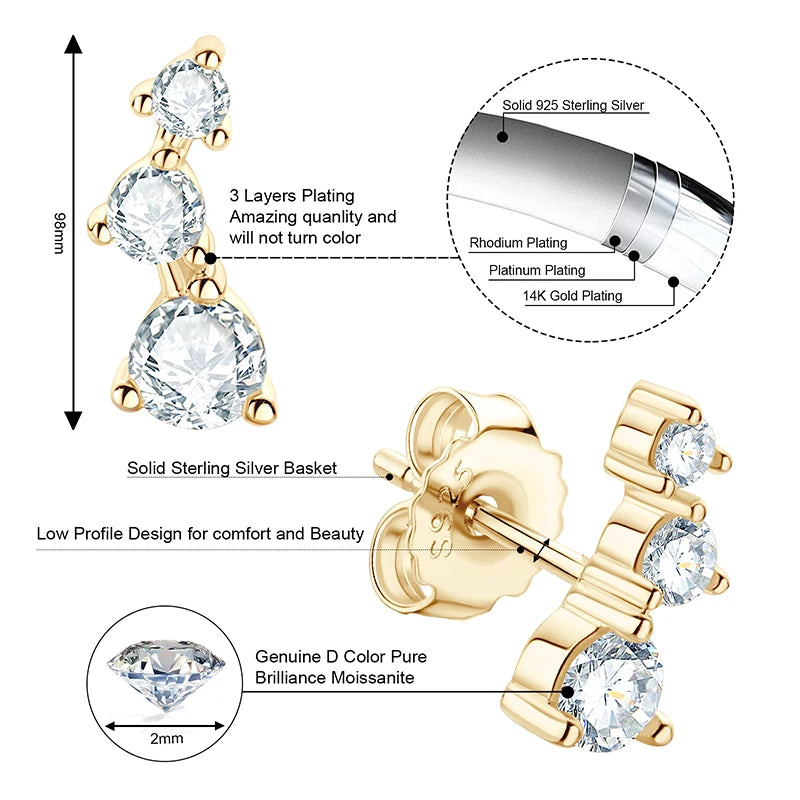 98mm

3 Layers Plating
Amazing quanlity and will not turn color

Solid 925 Sterling Silver

Rhodium Plating

Platinum Plating

14K Gold Plating

Solid Sterling Silver Basket

Low Profile Design for comfort and Beauty

S925

Genuine D Color Pure Brilliance Moissanite

2mm