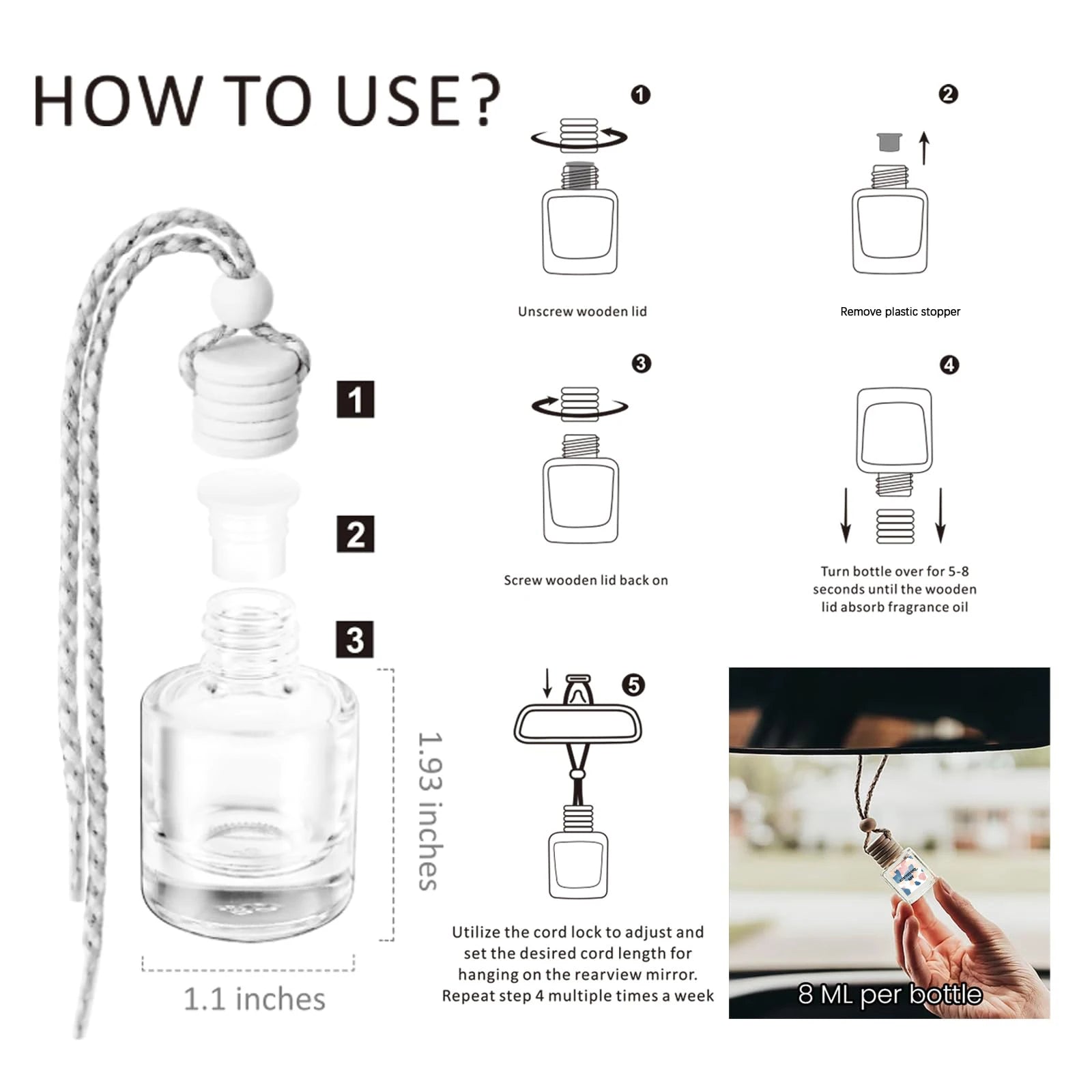 HOW TO USE?

1

2

3

1.93 inches

1.1 inches

❶

Unscrew wooden lid

❷

Remove plastic stopper

❸

Screw wooden lid back on

❹

Turn bottle over for 5-8 seconds until the wooden lid absorb fragrance oil

❺

Utilize the cord lock to adjust and set the desired cord length for hanging on the rearview mirror. Repeat step 4 multiple times a week

8 ML per bottle